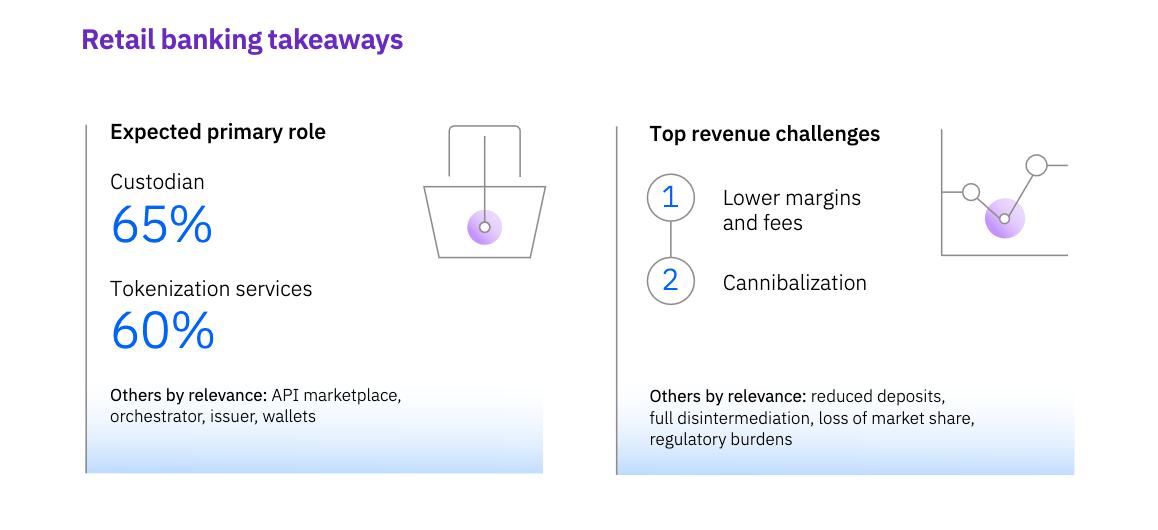 Retail banking takeaways

Expected primary role

Custodian
65%

Tokenization services
60%

Others by relevance: API marketplace, orchestrator, issuer, wallets

Top revenue challenges

1 Lower margins and fees

2 Cannibalization

Others by relevance: reduced deposits, full disintermediation, loss of market share, regulatory burdens